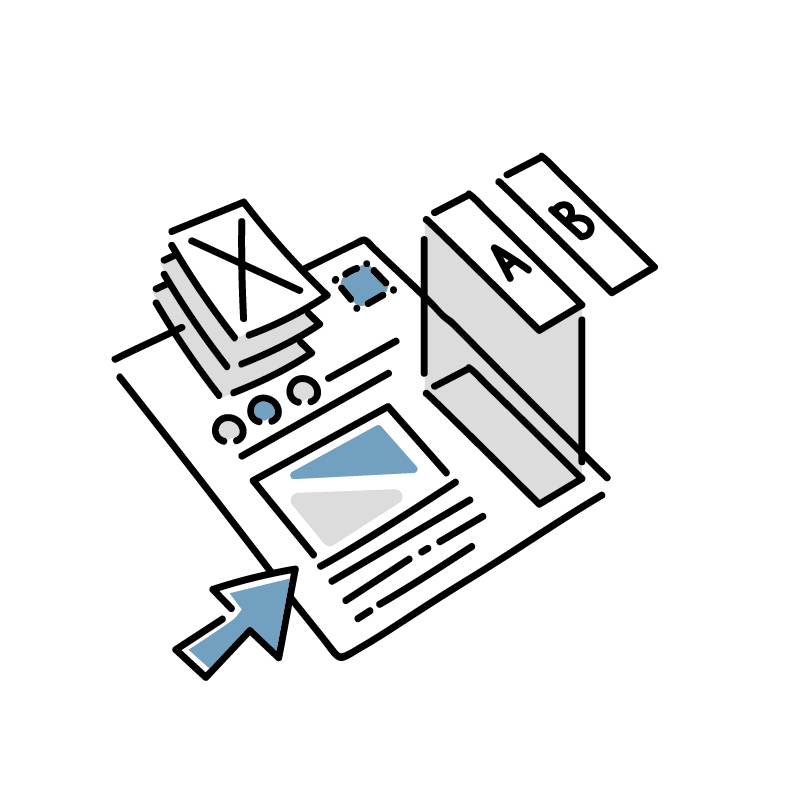 A
B